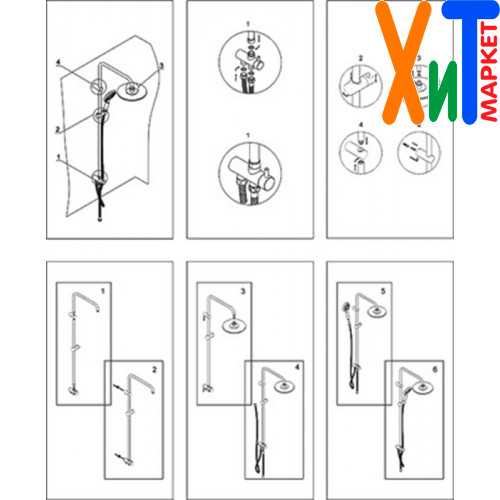 4
3
2
1

1

1

2
3
4

ХиТ МАРКЕТ

1
2

3
4

5
6